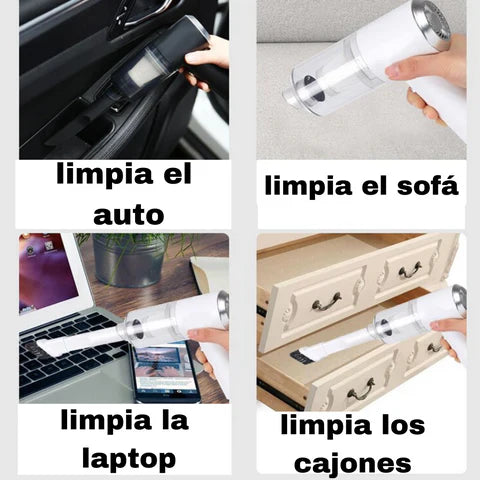 limpia el auto

limpia el sofá

limpia la laptop

limpia los cajones