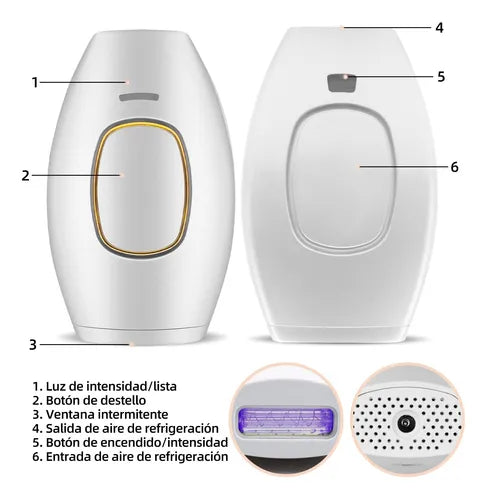 1
2
3
4
5
6

1. Luz de intensidad/lista
2. Botón de destello
3. Ventana intermitente
4. Salida de aire de refrigeración
5. Botón de encendido/intensidad
6. Entrada de aire de refrigeración