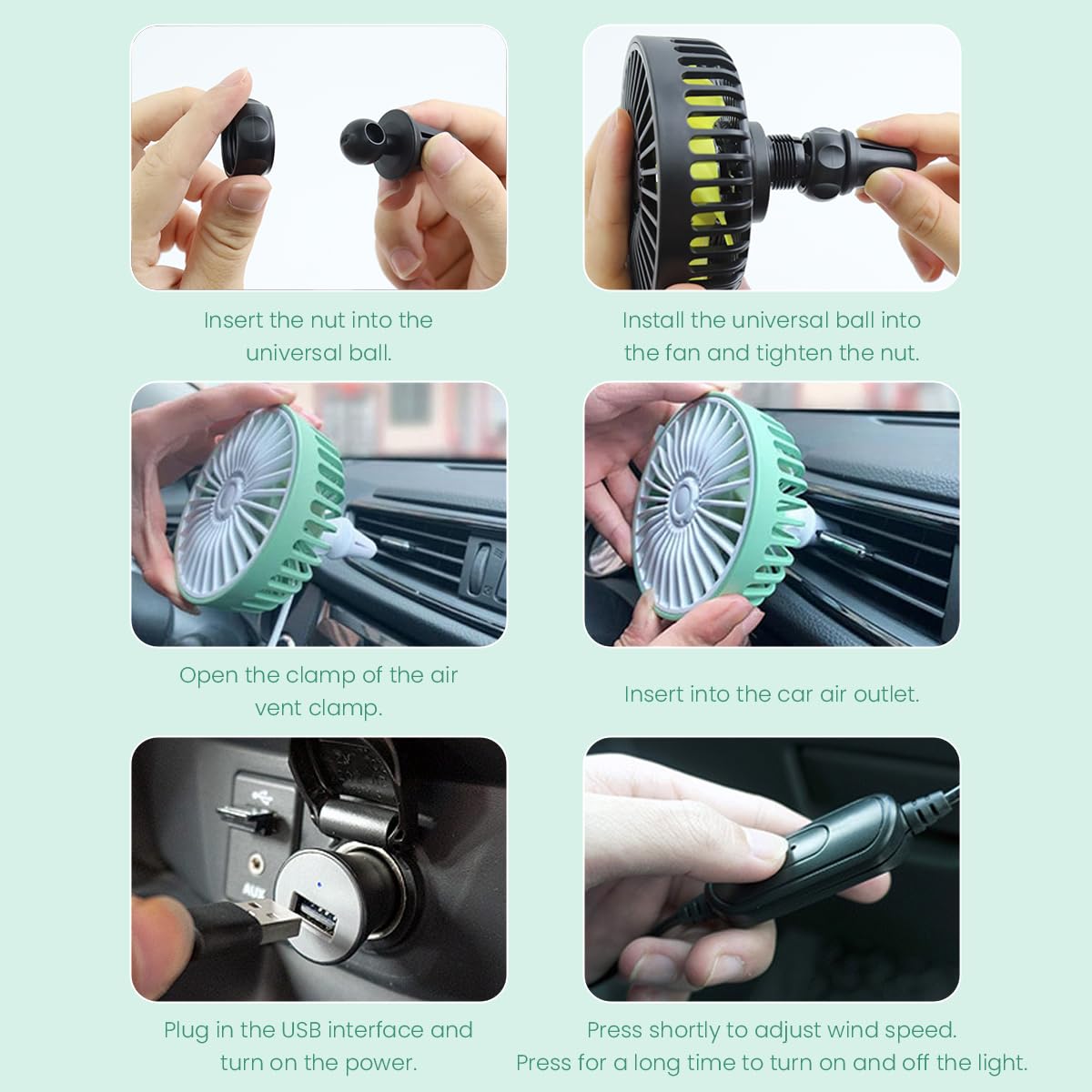 Insert the nut into the universal ball.

Install the universal ball into the fan and tighten the nut.

Open the clamp of the air vent clamp.

Insert into the car air outlet.

AUX

Plug in the USB interface and turn on the power.

Press shortly to adjust wind speed.
Press for a long time to turn on and off the light.