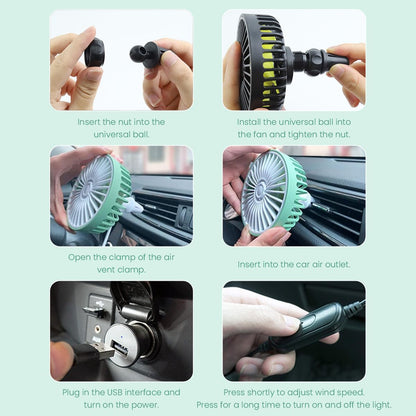 Insert the nut into the universal ball.

Install the universal ball into the fan and tighten the nut.

Open the clamp of the air vent clamp.

Insert into the car air outlet.

Plug in the USB interface and turn on the power.

Press shortly to adjust wind speed.
Press for a long time to turn on and off the light.