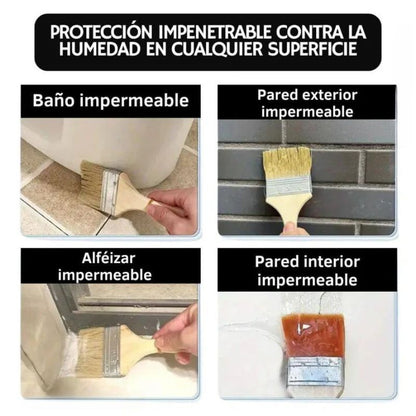 PROTECCIÓN IMPENETRABLE CONTRA LA HUMEDAD EN CUALQUIER SUPERFICIE

Baño impermeable

Pared exterior impermeable

Alféizar impermeable

Pared interior impermeable