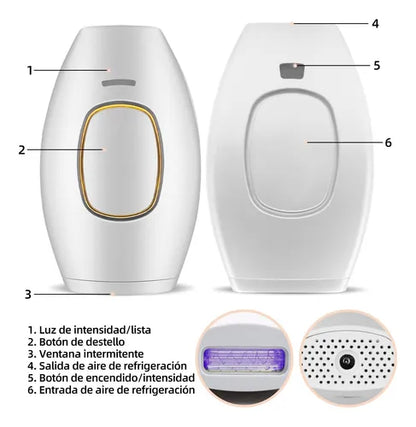 1
2
3
4
5
6

1. Luz de intensidad/lista
2. Botón de destello
3. Ventana intermitente
4. Salida de aire de refrigeración
5. Botón de encendido/intensidad
6. Entrada de aire de refrigeración